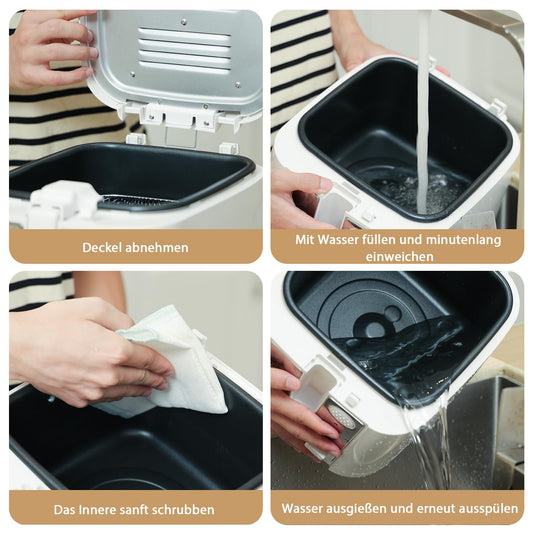 Deckel abnehmen

Mit Wasser füllen und minutenlang einweichen

Das Innere sanft schrubben

Wasser ausgießen und erneut ausspülen